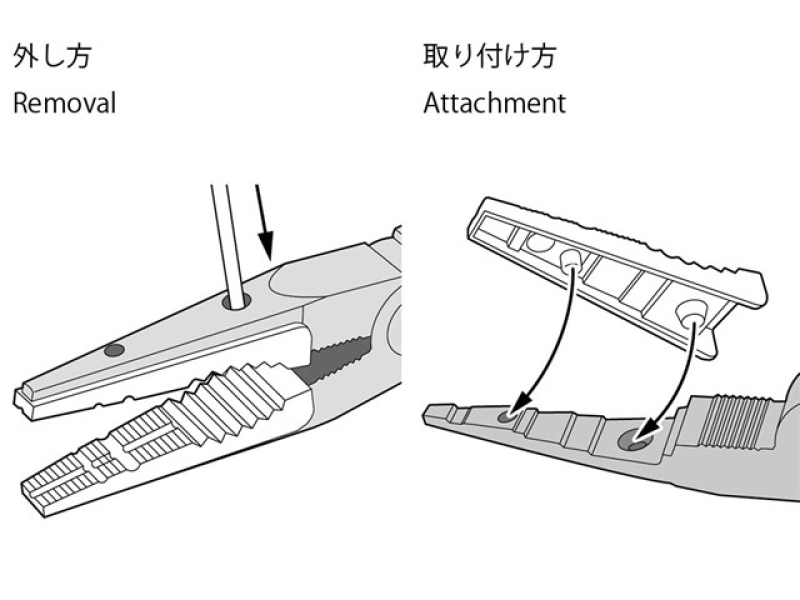 外し方
Removal

取り付け方
Attachment